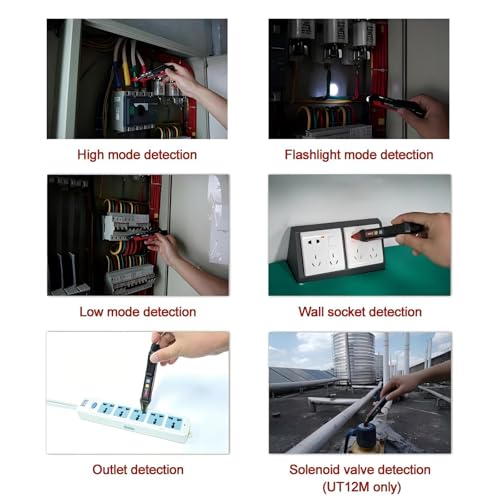 High mode detection

Flashlight mode detection

Low mode detection

Wall socket detection

Outlet detection

Solenoid valve detection (UT12M only)