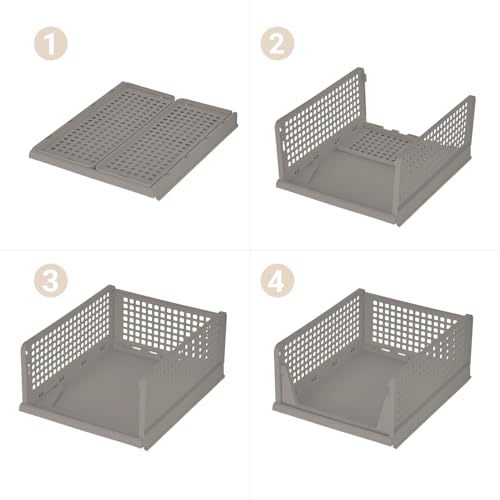 1

2

3

4