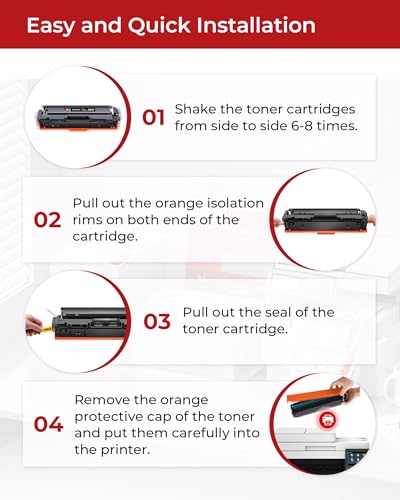 Easy and Quick Installation

01 Shake the toner cartridges from side to side 6-8 times.

02 Pull out the orange isolation rims on both ends of the cartridge.

03 Pull out the seal of the toner cartridge.

04 Remove the orange protective cap of the toner and put them carefully into the printer.