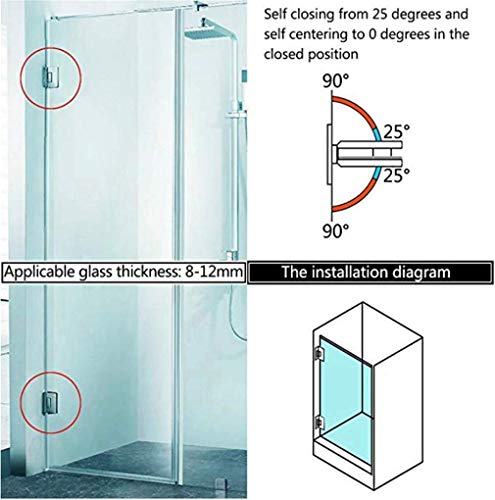 Self closing from 25 degrees and self centering to 0 degrees in the closed position

90°
25°
25°
90°

Applicable glass thickness: 8-12mm

The installation diagram