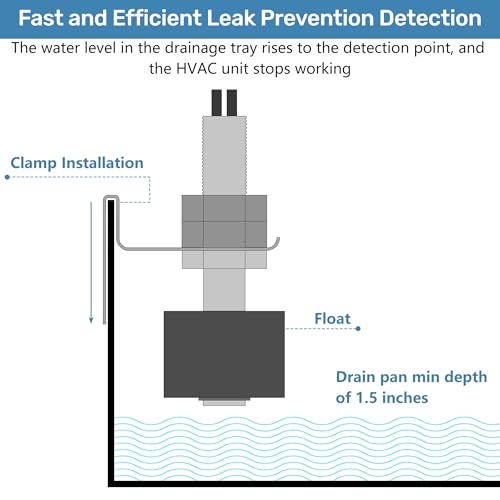 Fast and Efficient Leak Prevention Detection

The water level in the drainage tray rises to the detection point, and the HVAC unit stops working

Clamp Installation

Float

Drain pan min depth of 1.5 inches