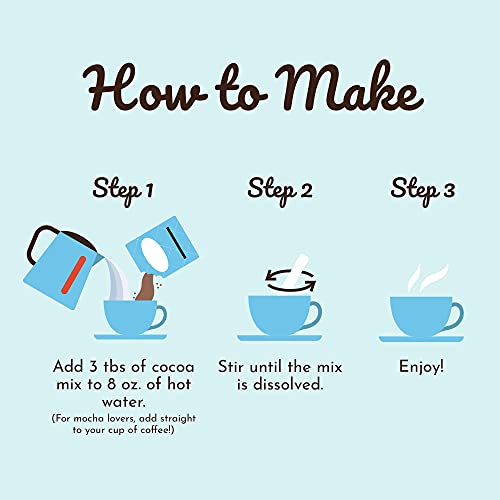 How to Make

Step 1

Add 3 tbs of cocoa mix to 8 oz. of hot water.
(For mocha lovers, add straight to your cup of coffee!)

Step 2

Stir until the mix is dissolved.

Step 3

Enjoy!