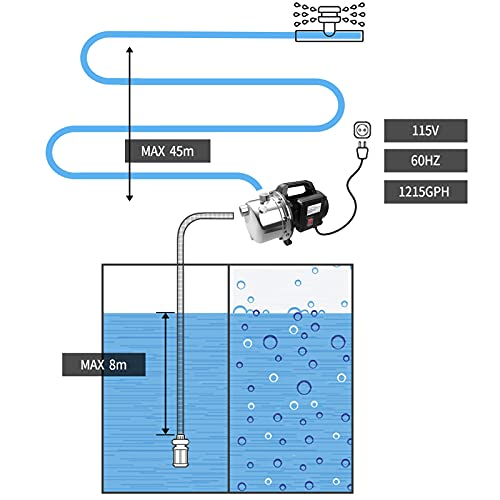 MAX 45m

115V

60HZ

1215GPH

MAX 8m