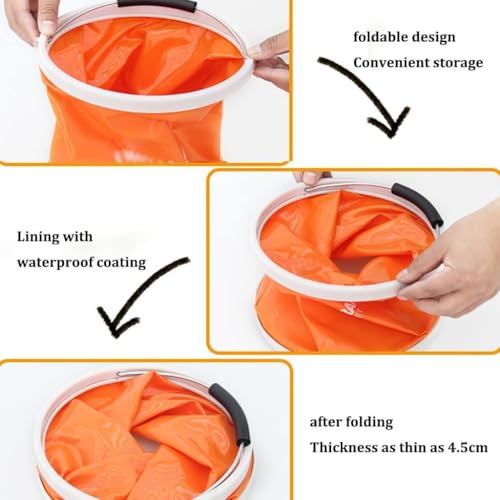 foldable design
Convenient storage

Lining with
waterproof coating

after folding
Thickness as thin as 4.5cm