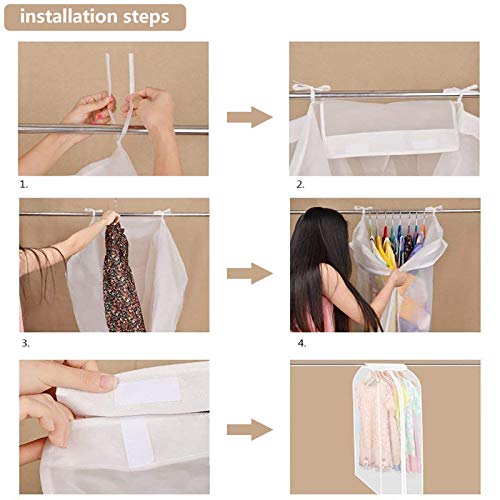 installation steps

1.

2.

3.

4.