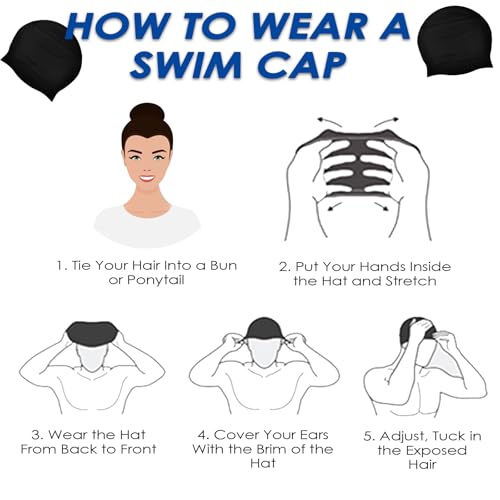 HOW TO WEAR A SWIM CAP

1. Tie Your Hair Into a Bun or Ponytail

2. Put Your Hands Inside the Hat and Stretch

3. Wear the Hat From Back to Front

4. Cover Your Ears With the Brim of the Hat

5. Adjust, Tuck in the Exposed Hair