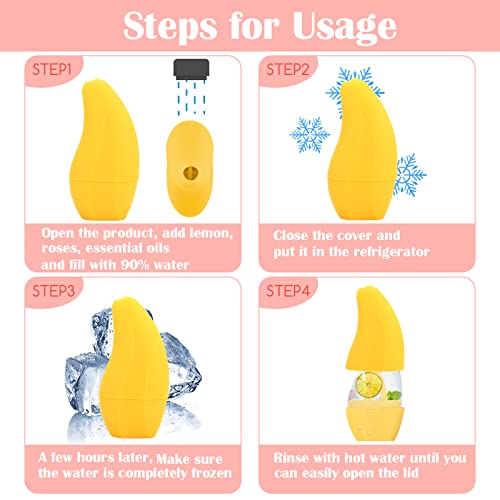 Steps for Usage

STEP1

Open the product, add lemon, roses, essential oils and fill with 90% water

STEP2

Close the cover and put it in the refrigerator

STEP3

A few hours later, Make sure the water is completely frozen

STEP4

Rinse with hot water until you can easily open the lid