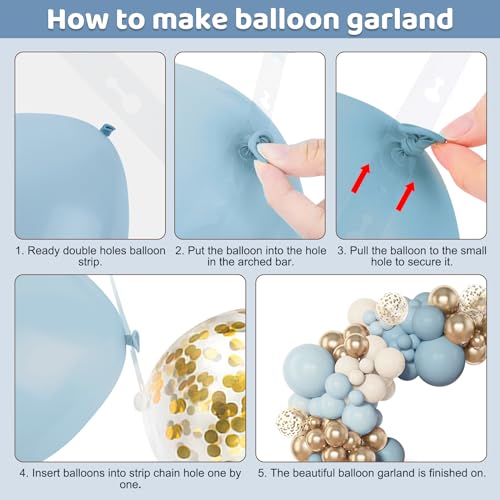 How to make balloon garland

1. Ready double holes balloon strip.

2. Put the balloon into the hole in the arched bar.

3. Pull the balloon to the small hole to secure it.

4. Insert balloons into strip chain hole one by one.

5. The beautiful balloon garland is finished on.