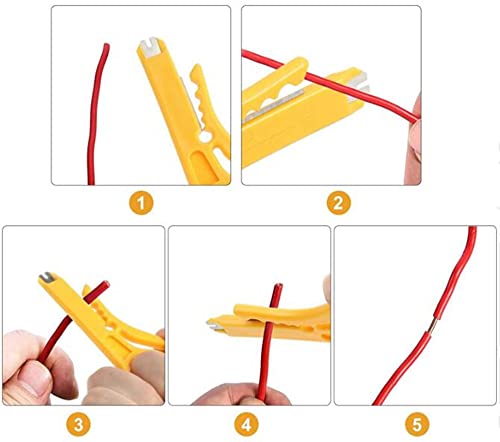 1

2

3

4

5