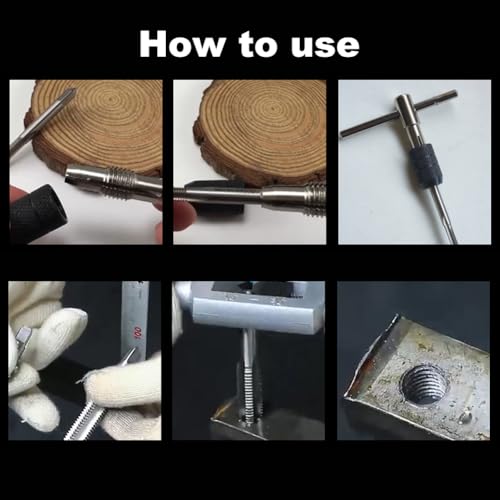 How to use

100