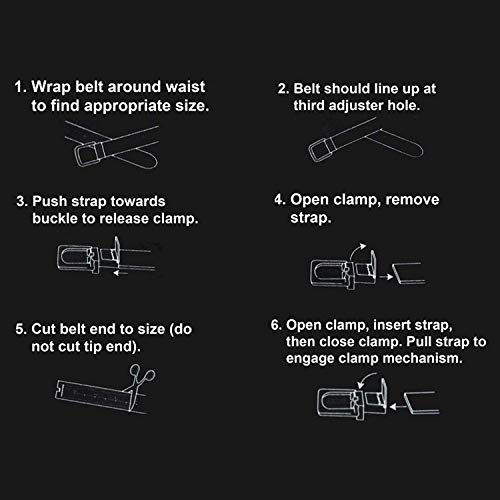 1. Wrap belt around waist to find appropriate size.

2. Belt should line up at third adjuster hole.

3. Push strap towards buckle to release clamp.

4. Open clamp, remove strap.

5. Cut belt end to size (do not cut tip end).

6. Open clamp, insert strap, then close clamp. Pull strap to engage clamp mechanism.