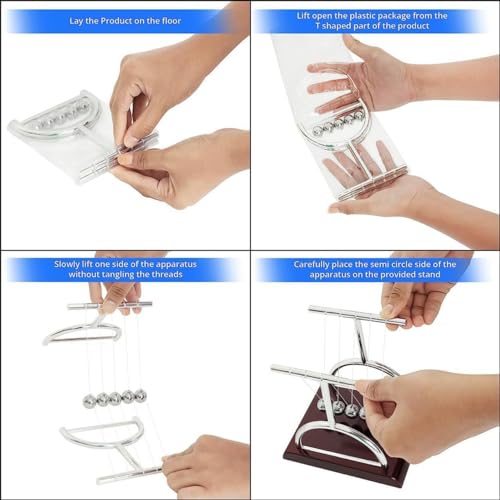 Lay the Product on the floor

Lift open the plastic package from the T shaped part of the product

Slowly lift one side of the apparatus without tangling the threads

Carefully place the semi circle side of the apparatus on the provided stand