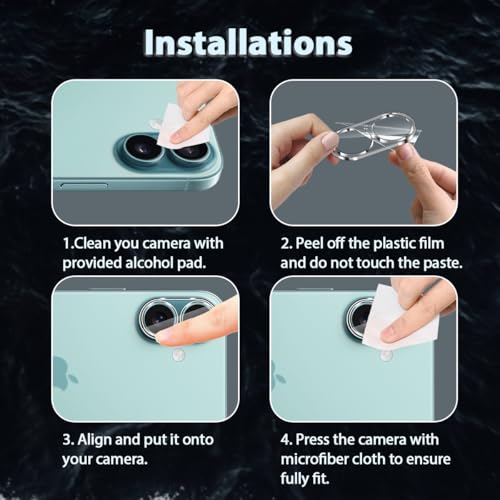 Installations

1.Clean you camera with provided alcohol pad.

2. Peel off the plastic film and do not touch the paste.

3. Align and put it onto your camera.

4. Press the camera with microfiber cloth to ensure fully fit.