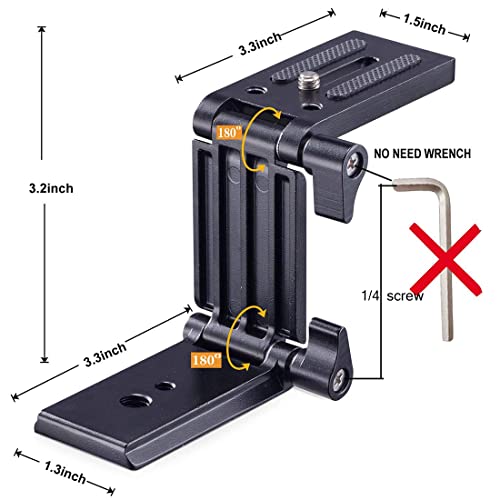 3.3inch

1.5inch

3.2inch

180°

NO NEED WRENCH

1/4 screw

3.3inch

180°

1.3inch