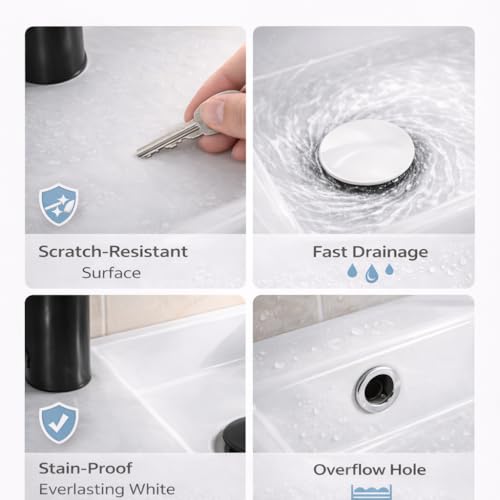 Scratch-Resistant
Surface

Fast Drainage

Stain-Proof
Everlasting White

Overflow Hole