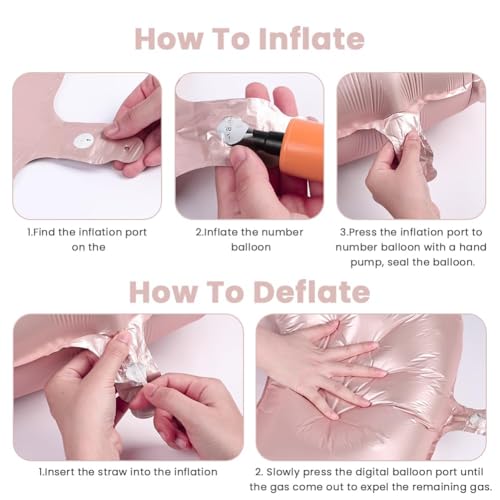 How To Inflate

1.Find the inflation port on the

2.Inflate the number balloon

3.Press the inflation port to number balloon with a hand pump, seal the balloon.

How To Deflate

1.Insert the straw into the inflation

2. Slowly press the digital balloon port until the gas come out to expel the remaining gas.