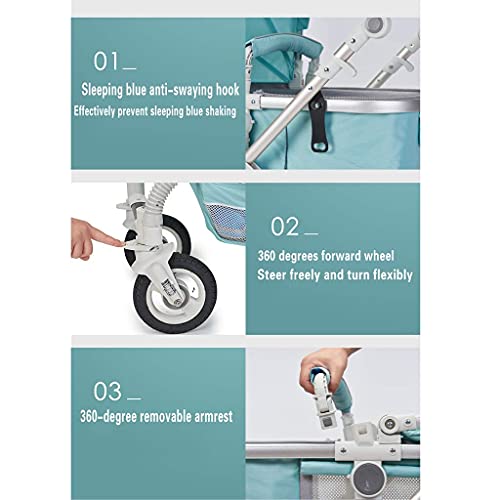 01_

Sleeping blue anti-swaying hook
Effectively prevent sleeping blue shaking

02_

360 degrees forward wheel
Steer freely and turn flexibly

03_

360-degree removable armrest