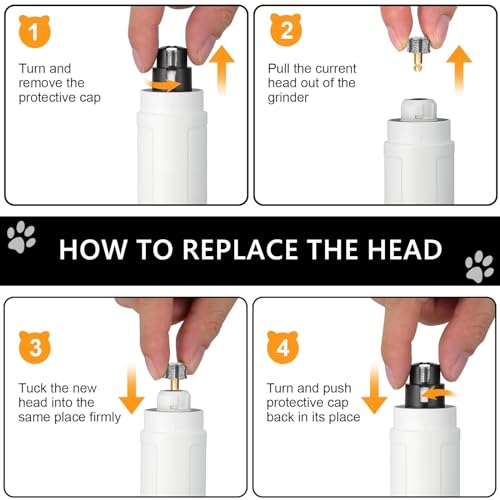 1

Turn and remove the protective cap

2

Pull the current head out of the grinder

HOW TO REPLACE THE HEAD

3

Tuck the new head into the same place firmly

4

Turn and push protective cap back in its place