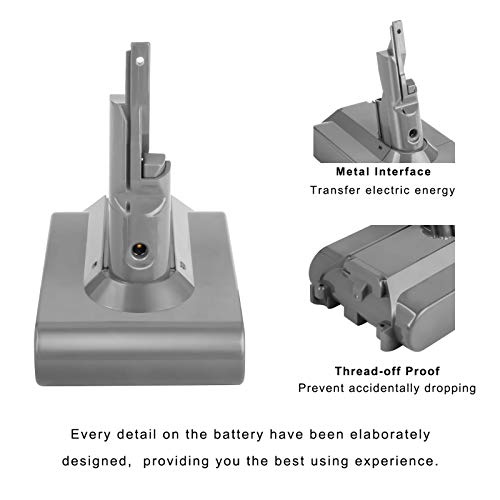 Metal Interface
Transfer electric energy

Thread-off Proof
Prevent accidentally dropping

Every detail on the battery have been elaborately designed, providing you the best using experience.