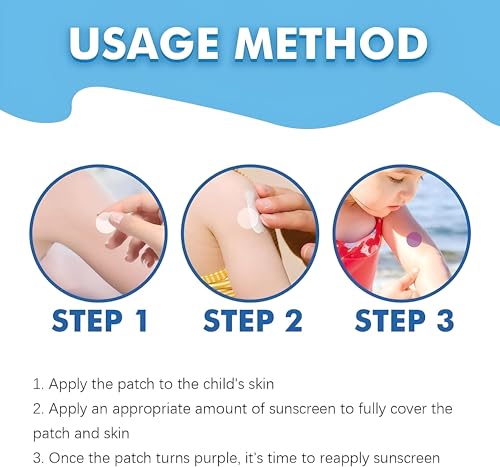 USAGE METHOD

STEP 1

STEP 2

STEP 3

1. Apply the patch to the child's skin
2. Apply an appropriate amount of sunscreen to fully cover the patch and skin
3. Once the patch turns purple, it's time to reapply sunscreen