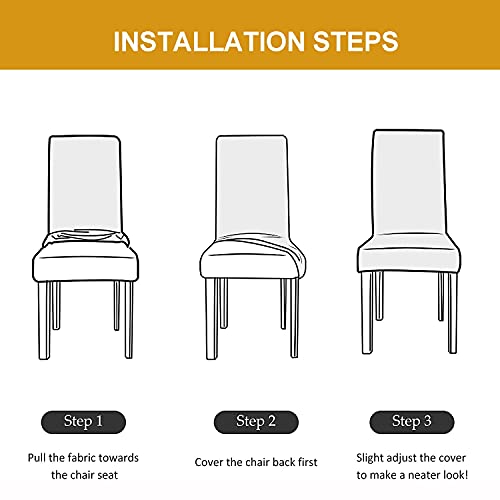 INSTALLATION STEPS

Step 1

Pull the fabric towards the chair seat

Step 2

Cover the chair back first

Step 3

Slight adjust the cover to make a neater look!