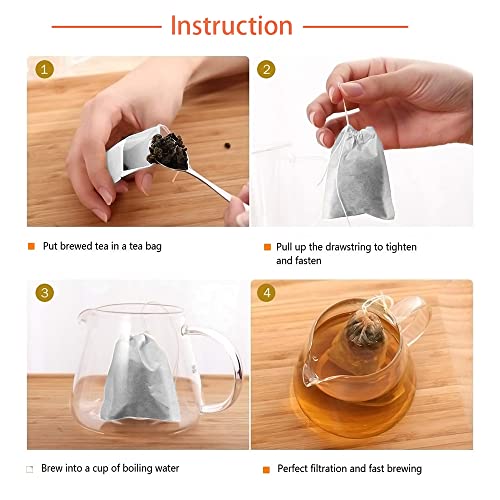 Instruction

1

2

Put brewed tea in a tea bag

Pull up the drawstring to tighten and fasten

3

4

Brew into a cup of boiling water

Perfect filtration and fast brewing