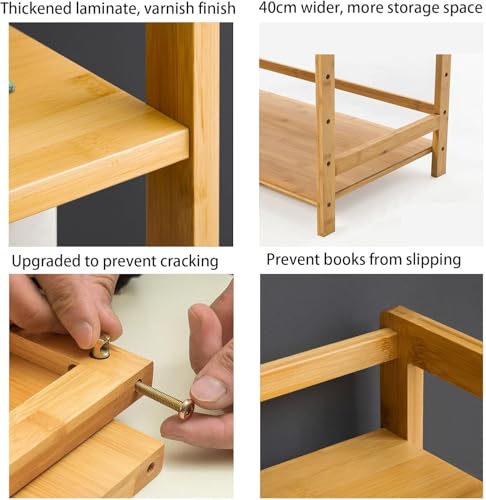 Thickened laminate, varnish finish

40cm wider, more storage space

Upgraded to prevent cracking

Prevent books from slipping