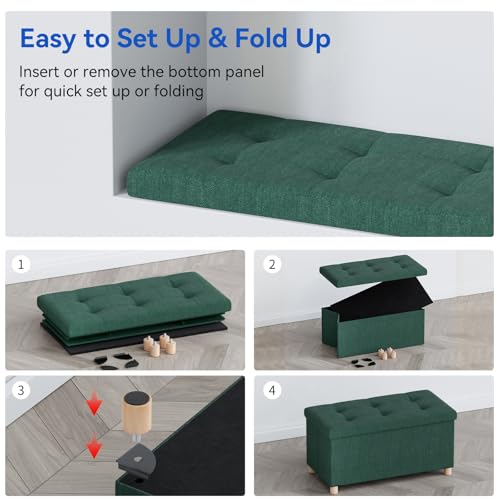 Easy to Set Up & Fold Up

Insert or remove the bottom panel for quick set up or folding

1

2

3

4