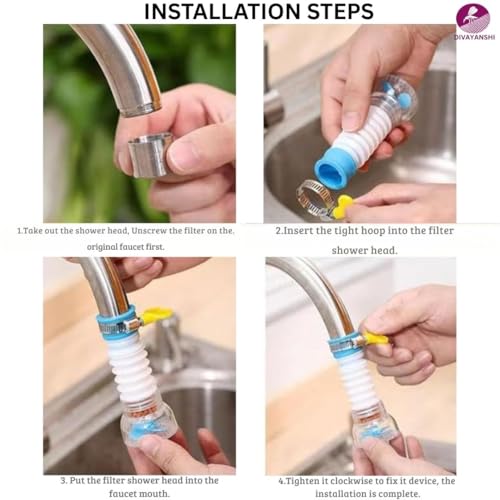 INSTALLATION STEPS

DIVAYANSHI

1.Take out the shower head, Unscrew the filter on the, original faucet first.

2.Insert the tight hoop into the filter shower head.

3. Put the filter shower head into the faucet mouth.

4.Tighten it clockwise to fix it device, the installation is complete.