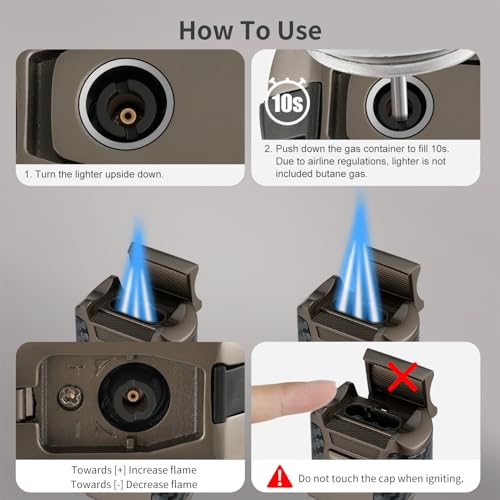 How To Use

1. Turn the lighter upside down.

10s

2. Push down the gas container to fill 10s. Due to airline regulations, lighter is not included butane gas.

Towards [+] Increase flame
Towards [-] Decrease flame

Do not touch the cap when igniting.