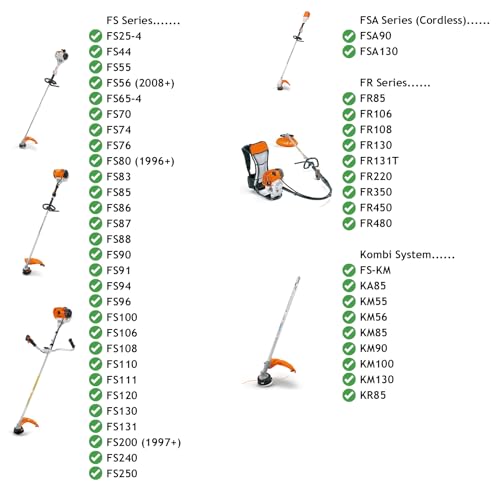 FS Series.......
FS25-4
FS44
FS55
FS56 (2008+)
FS65-4
FS70
FS74
FS76
FS80 (1996+)
FS83
FS85
FS86
FS87
FS88
FS90
FS91
FS94
FS96
FS100
FS106
FS108
FS110
FS111
FS120
FS130
FS131
FS200 (1997+)
FS240
FS250

FSA Series (Cordless)......
FSA90
FSA130

FR Series......
FR85
FR106
FR108
FR130
FR131T
FR220
FR350
FR450
FR480

Kombi System......
FS-KM
KA85
KM55
KM56
KM85
KM90
KM100
KM130
KR85