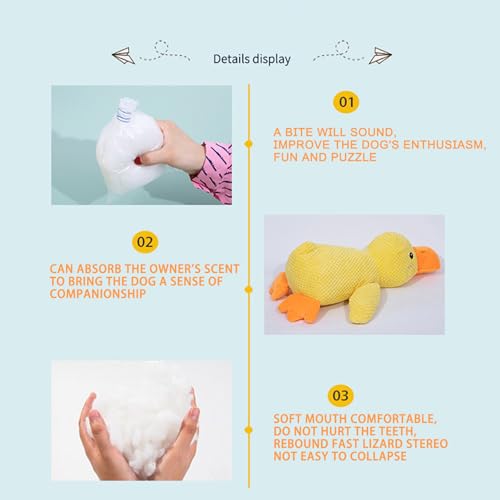 Details display

01

A BITE WILL SOUND,
IMPROVE THE DOG'S ENTHUSIASM,
FUN AND PUZZLE

02

CAN ABSORB THE OWNER'S SCENT
TO BRING THE DOG A SENSE OF
COMPANIONSHIP

03

SOFT MOUTH COMFORTABLE,
DO NOT HURT THE TEETH,
REBOUND FAST LIZARD STEREO
NOT EASY TO COLLAPSE