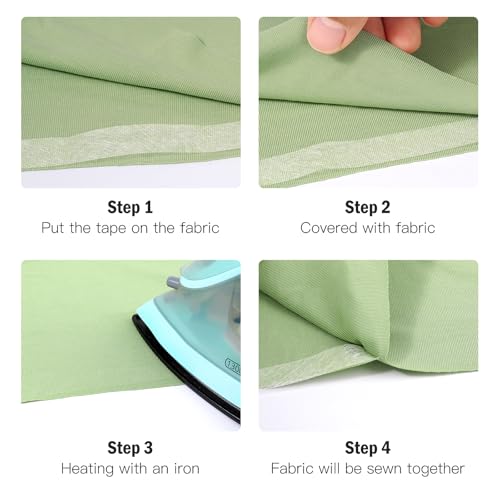 Step 1
Put the tape on the fabric

Step 2
Covered with fabric

130

Step 3
Heating with an iron

Step 4
Fabric will be sewn together