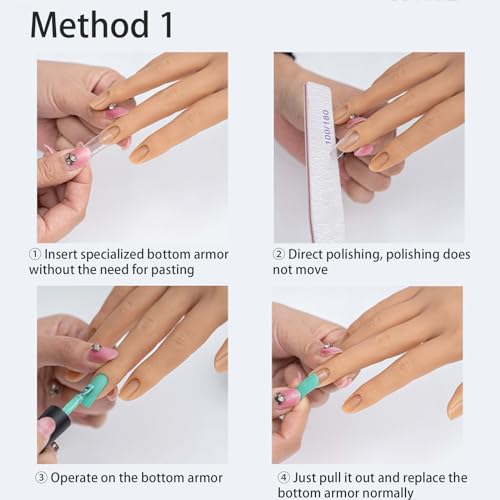 Method 1

100/180

① Insert specialized bottom armor without the need for pasting

② Direct polishing, polishing does not move

③ Operate on the bottom armor

④ Just pull it out and replace the bottom armor normally