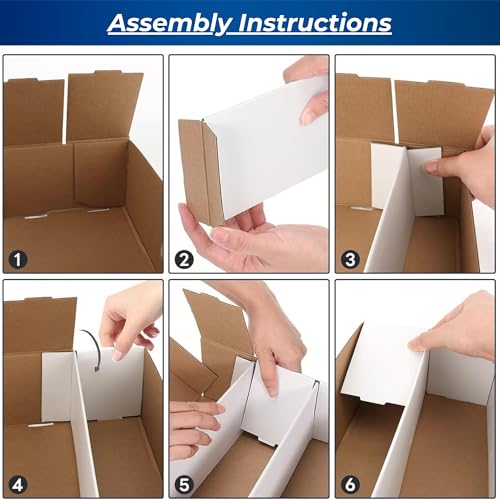 Assembly Instructions

1

2

3

4

5

6