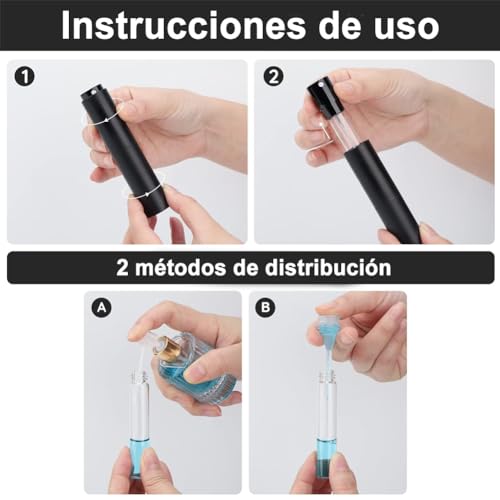 Instrucciones de uso

1

2

2 métodos de distribución

A

B