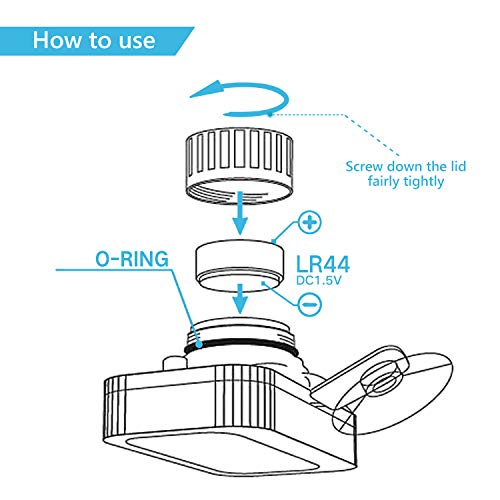 How to use

Screw down the lid fairly tightly

+

O-RING

LR44
DC1.5V

−