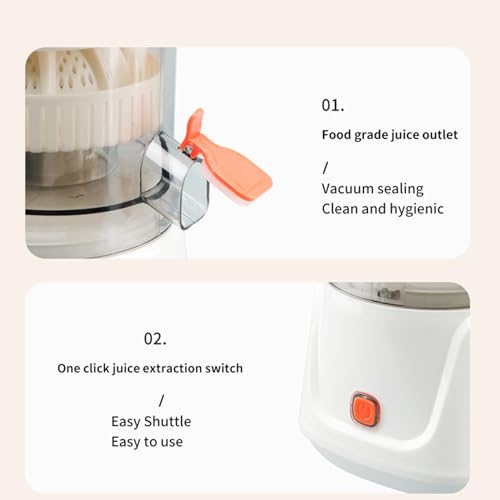 01.

Food grade juice outlet

/
Vacuum sealing
Clean and hygienic

02.

One click juice extraction switch

/
Easy Shuttle
Easy to use