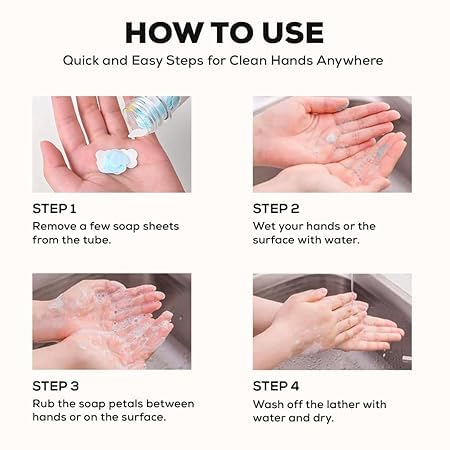 HOW TO USE

Quick and Easy Steps for Clean Hands Anywhere

STEP 1

Remove a few soap sheets from the tube.

STEP 2

Wet your hands or the surface with water.

STEP 3

Rub the soap petals between hands or on the surface.

STEP 4

Wash off the lather with water and dry.