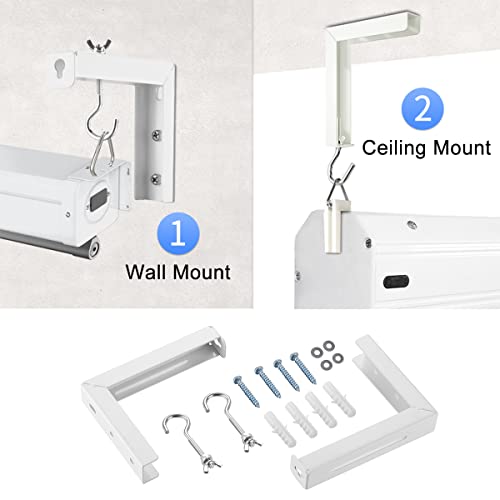 1
Wall Mount

2
Ceiling Mount