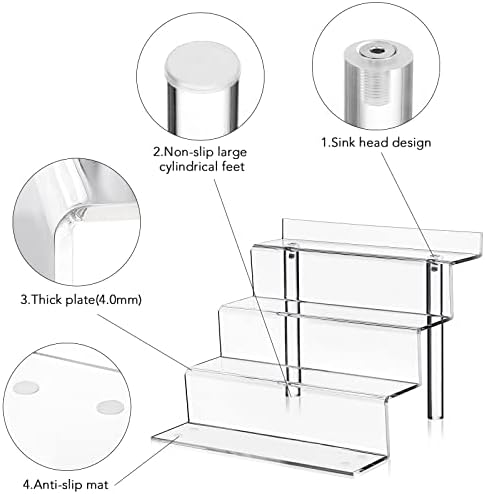 2.Non-slip large cylindrical feet

1.Sink head design

3.Thick plate(4.0mm)

4.Anti-slip mat