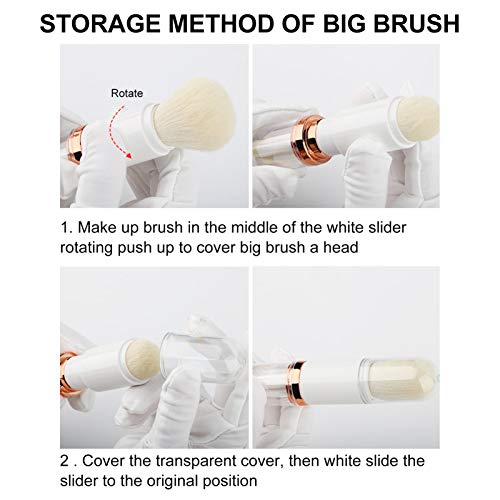 STORAGE METHOD OF BIG BRUSH

Rotate

1. Make up brush in the middle of the white slider rotating push up to cover big brush a head

2 . Cover the transparent cover, then white slide the slider to the original position