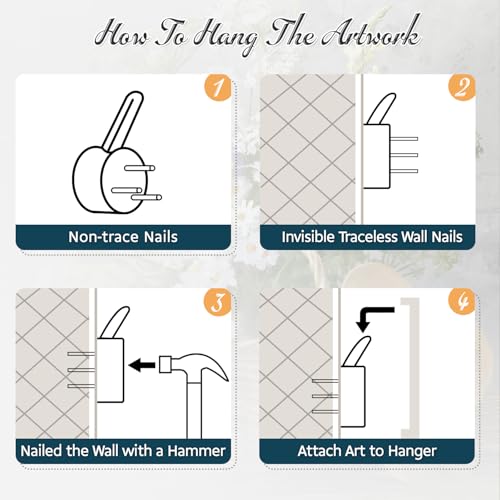 How To Hang The Artwork

1

Non-trace Nails

2

Invisible Traceless Wall Nails

3

Nailed the Wall with a Hammer

4

Attach Art to Hanger