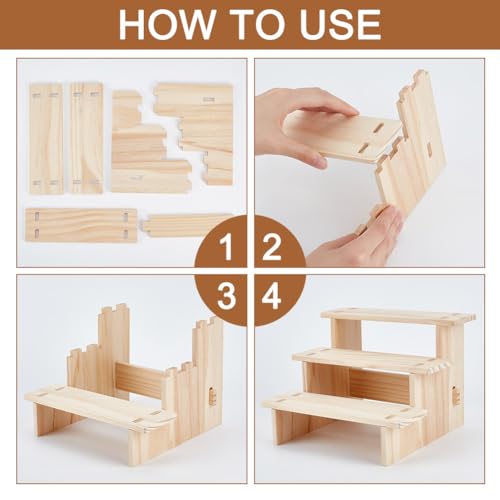 HOW TO USE

1 2

3 4