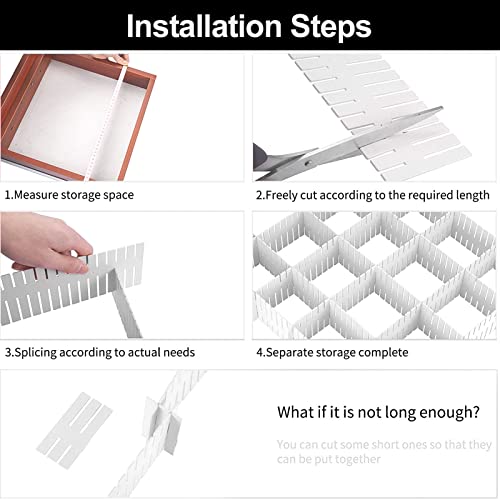 Installation Steps

1.Measure storage space

2.Freely cut according to the required length

3.Splicing according to actual needs

4.Separate storage complete

What if it is not long enough?

You can cut some short ones so that they can be put together