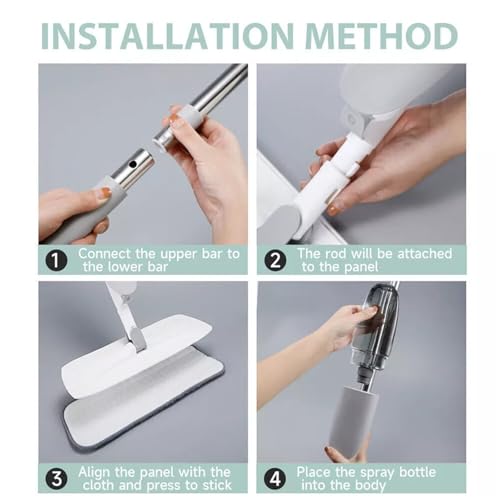 INSTALLATION METHOD

1 Connect the upper bar to the lower bar

2 The rod will be attached to the panel

3 Align the panel with the cloth and press to stick

4 Place the spray bottle into the body