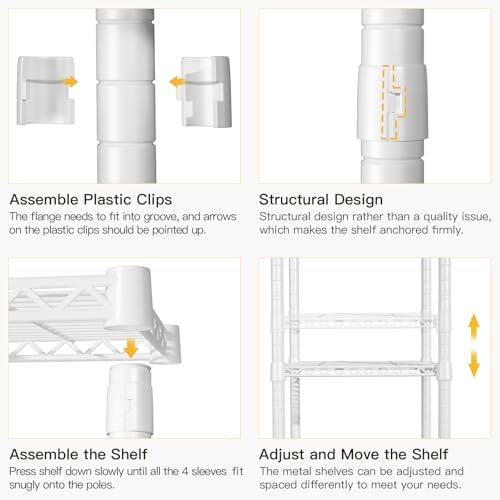 Assemble Plastic Clips
The flange needs to fit into groove, and arrows on the plastic clips should be pointed up.

Structural Design
Structural design rather than a quality issue, which makes the shelf anchored firmly.

Assemble the Shelf
Press shelf down slowly until all the 4 sleeves fit snugly onto the poles.

Adjust and Move the Shelf
The metal shelves can be adjusted and spaced differently to meet your needs.