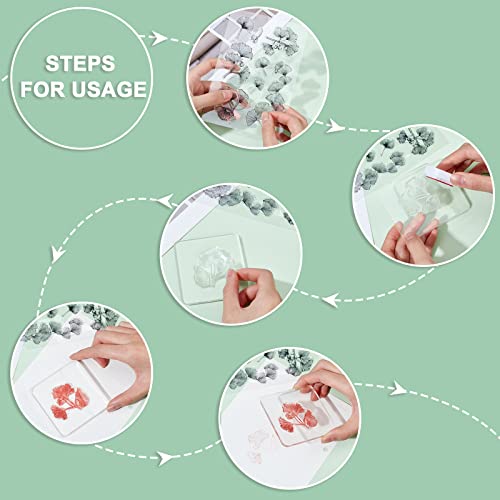 STEPS FOR USAGE