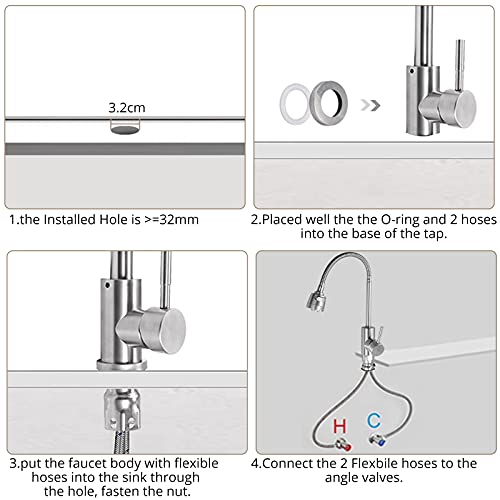 3.2cm

1.the Installed Hole is >=32mm

2.Placed well the the O-ring and 2 hoses into the base of the tap.

3.put the faucet body with flexible hoses into the sink through the hole, fasten the nut.

H

C

4.Connect the 2 Flexbile hoses to the angle valves.