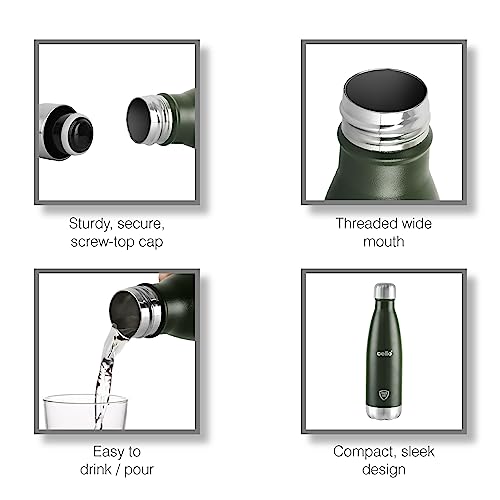 Sturdy, secure, screw-top cap

Threaded wide mouth

Easy to drink / pour

cello

Compact, sleek design